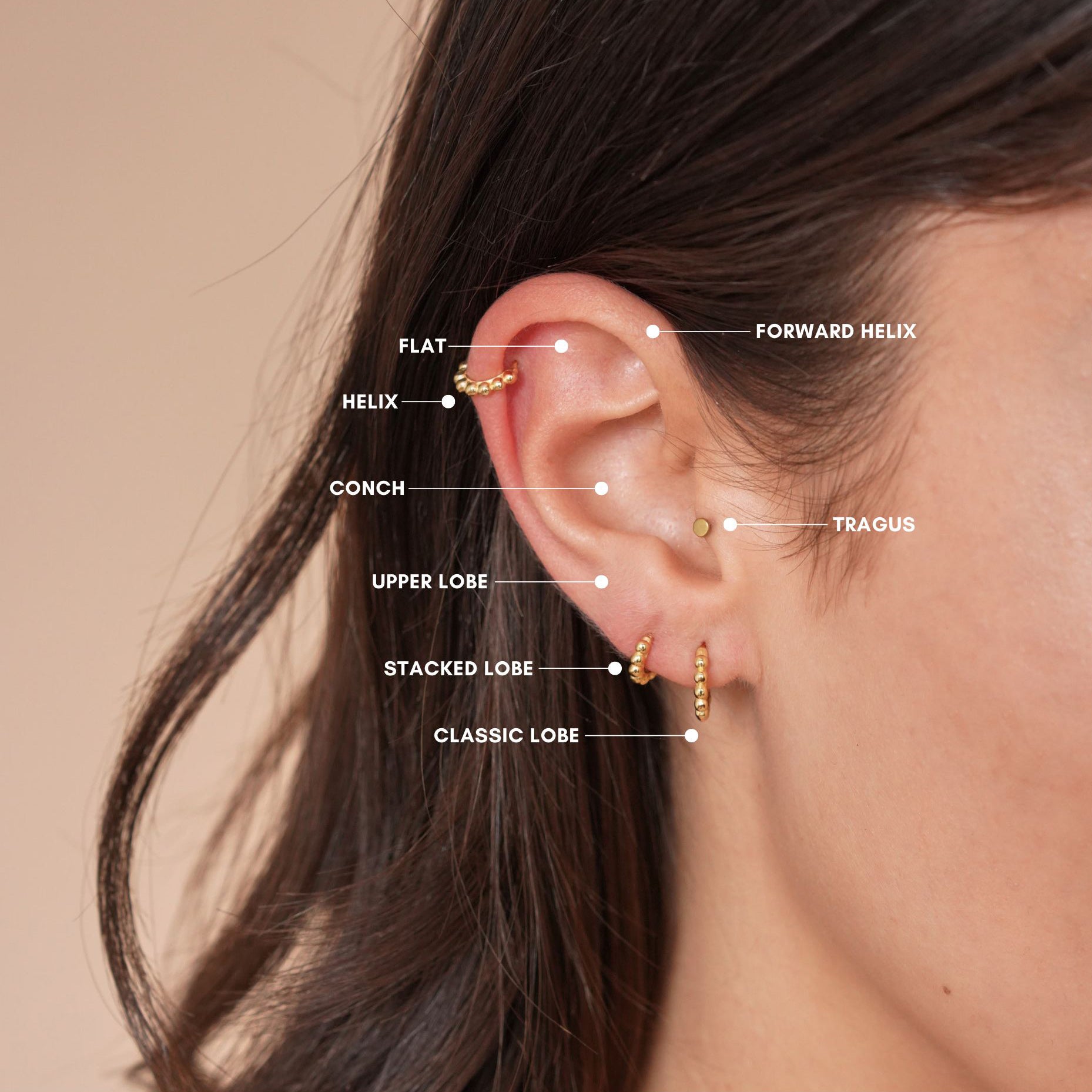 FORWARD HELIX

FLAT

HELIX

CONCH

TRAGUS

UPPER LOBE

STACKED LOBE

CLASSIC LOBE